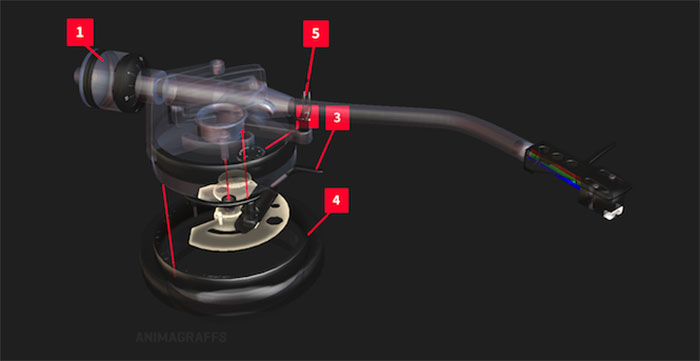 1
5
3
4
ANIMAGRAFFS